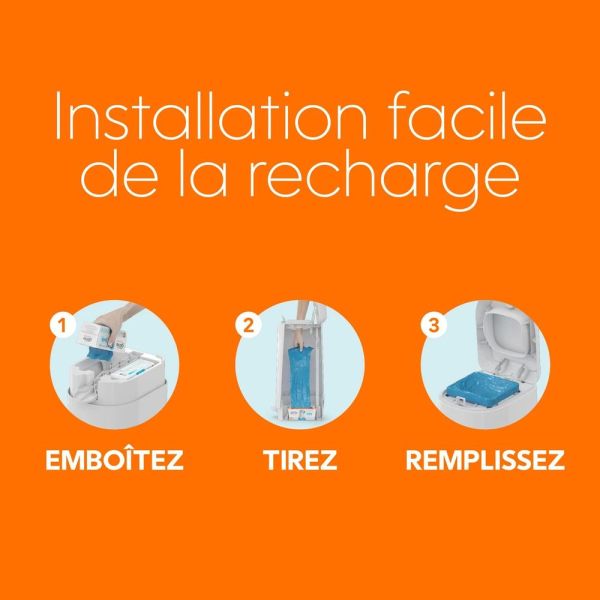 Installation facile de la recharge

1
EMBOÎTEZ

2
TIREZ

3
REMPLISSEZ