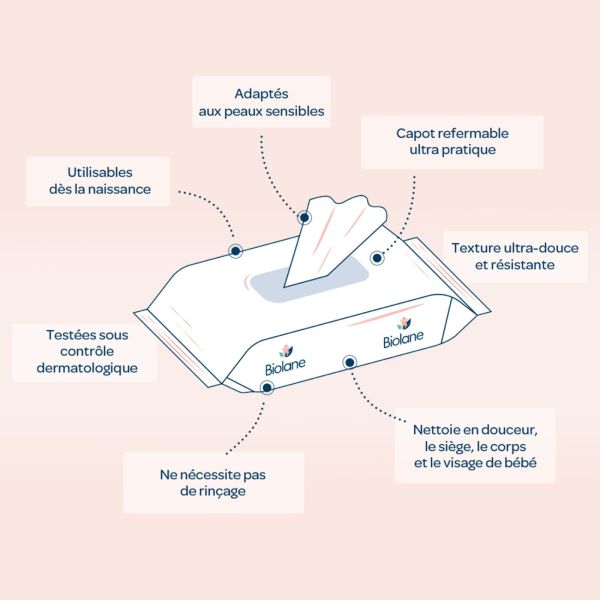 Adaptés aux peaux sensibles

Capot refermable ultra pratique

Utilisables dès la naissance

Texture ultra-douce et résistante

Testées sous contrôle dermatologique

Biolane

Biolane

Nettoie en douceur, le siège, le corps et le visage de bébé

Ne nécessite pas de rinçage