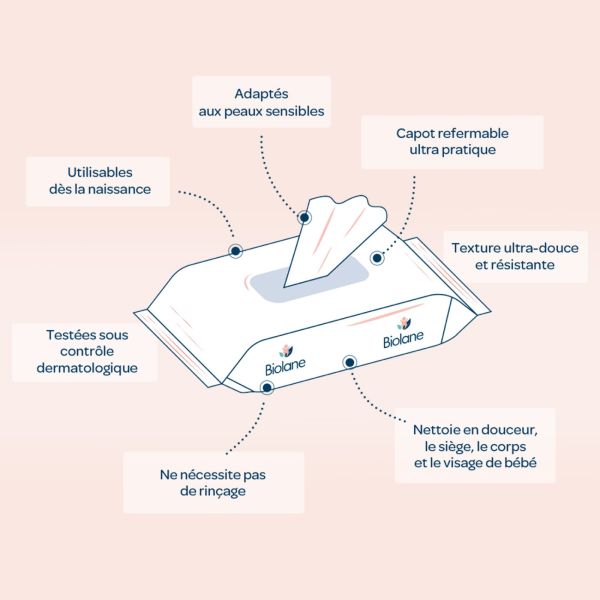 Adaptés aux peaux sensibles

Capot refermable ultra pratique

Utilisables dès la naissance

Texture ultra-douce et résistante

Testées sous contrôle dermatologique

Biolane

Biolane

Nettoie en douceur, le siège, le corps et le visage de bébé

Ne nécessite pas de rinçage