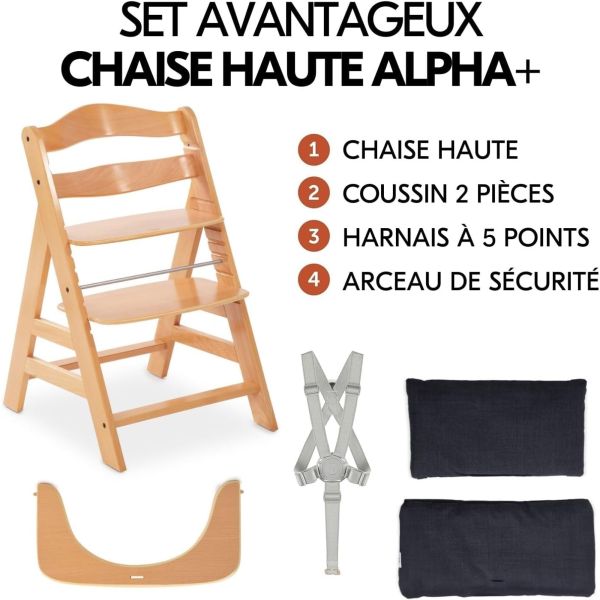 SET AVANTAGEUX
CHAISE HAUTE ALPHA+

1 CHAISE HAUTE
2 COUSSIN 2 PIÈCES
3 HARNAIS À 5 POINTS
4 ARCEAU DE SÉCURITÉ