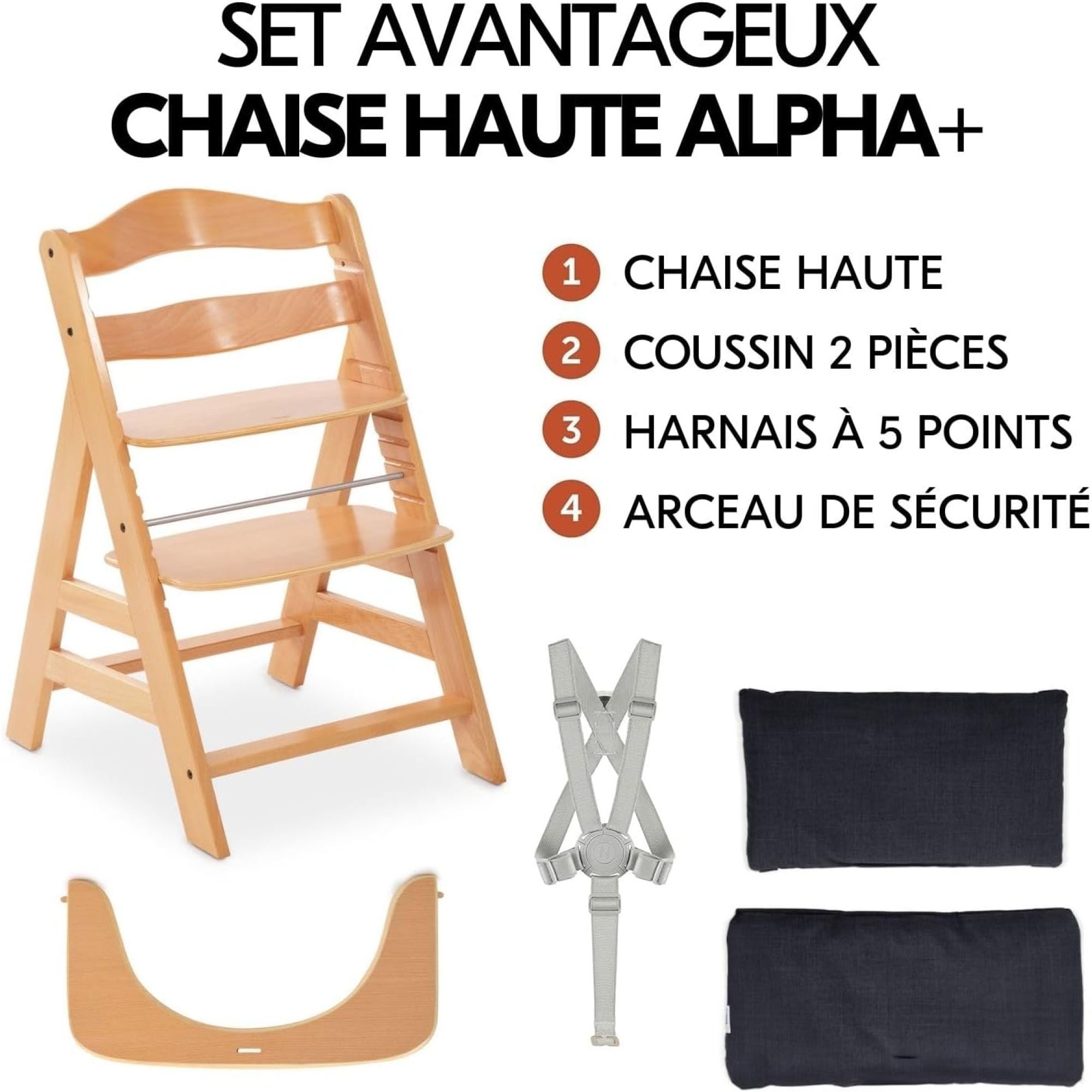 SET AVANTAGEUX
CHAISE HAUTE ALPHA+

1 CHAISE HAUTE
2 COUSSIN 2 PIÈCES
3 HARNAIS À 5 POINTS
4 ARCEAU DE SÉCURITÉ