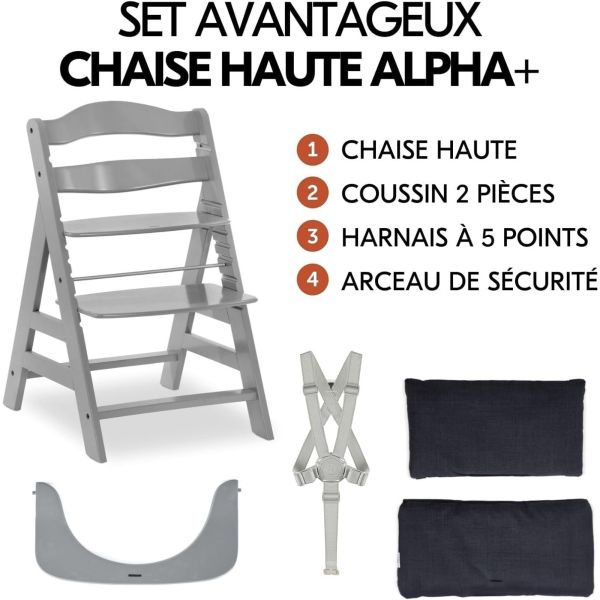 SET AVANTAGEUX
CHAISE HAUTE ALPHA+

1 CHAISE HAUTE
2 COUSSIN 2 PIÈCES
3 HARNAIS À 5 POINTS
4 ARCEAU DE SÉCURITÉ