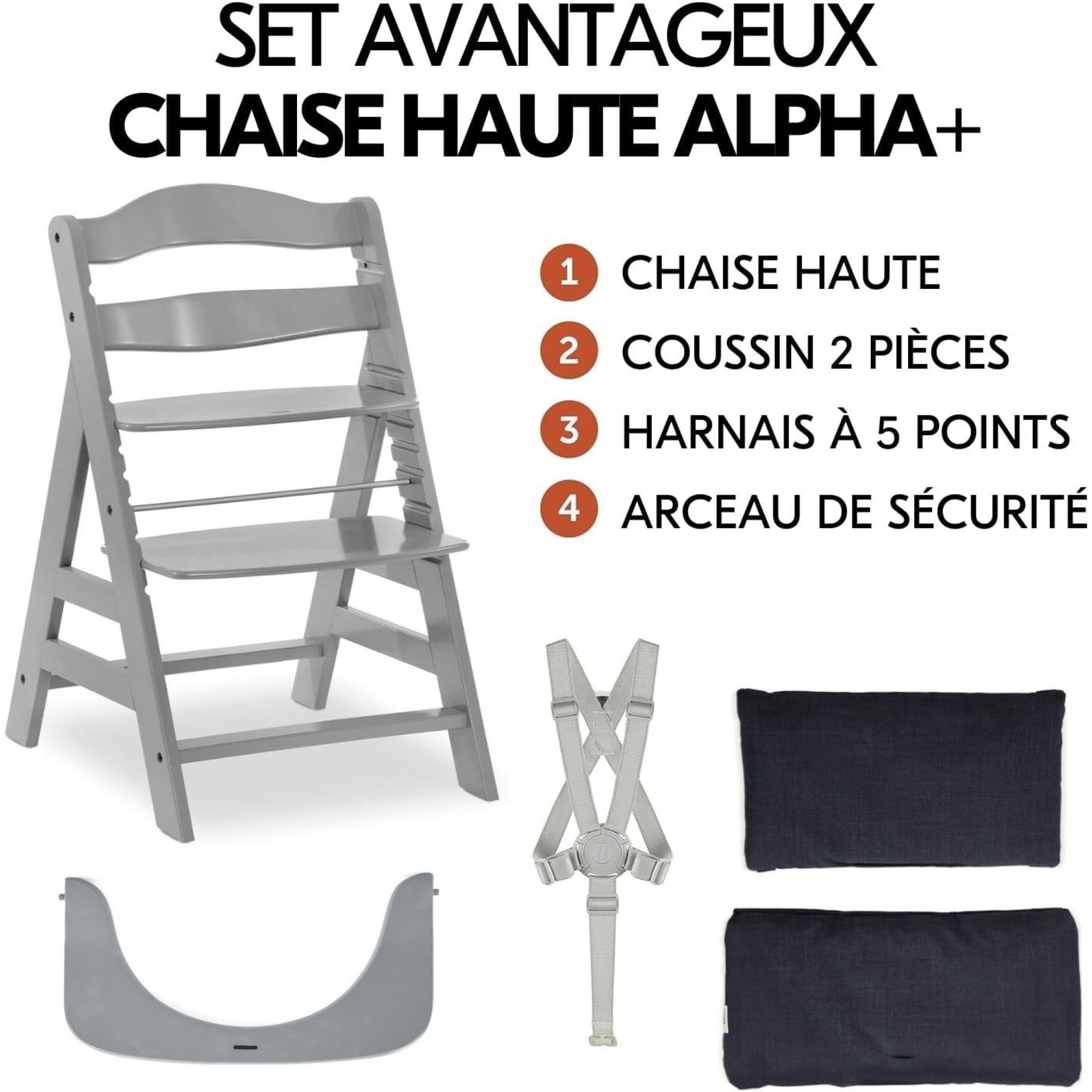 SET AVANTAGEUX
CHAISE HAUTE ALPHA+

1 CHAISE HAUTE
2 COUSSIN 2 PIÈCES
3 HARNAIS À 5 POINTS
4 ARCEAU DE SÉCURITÉ