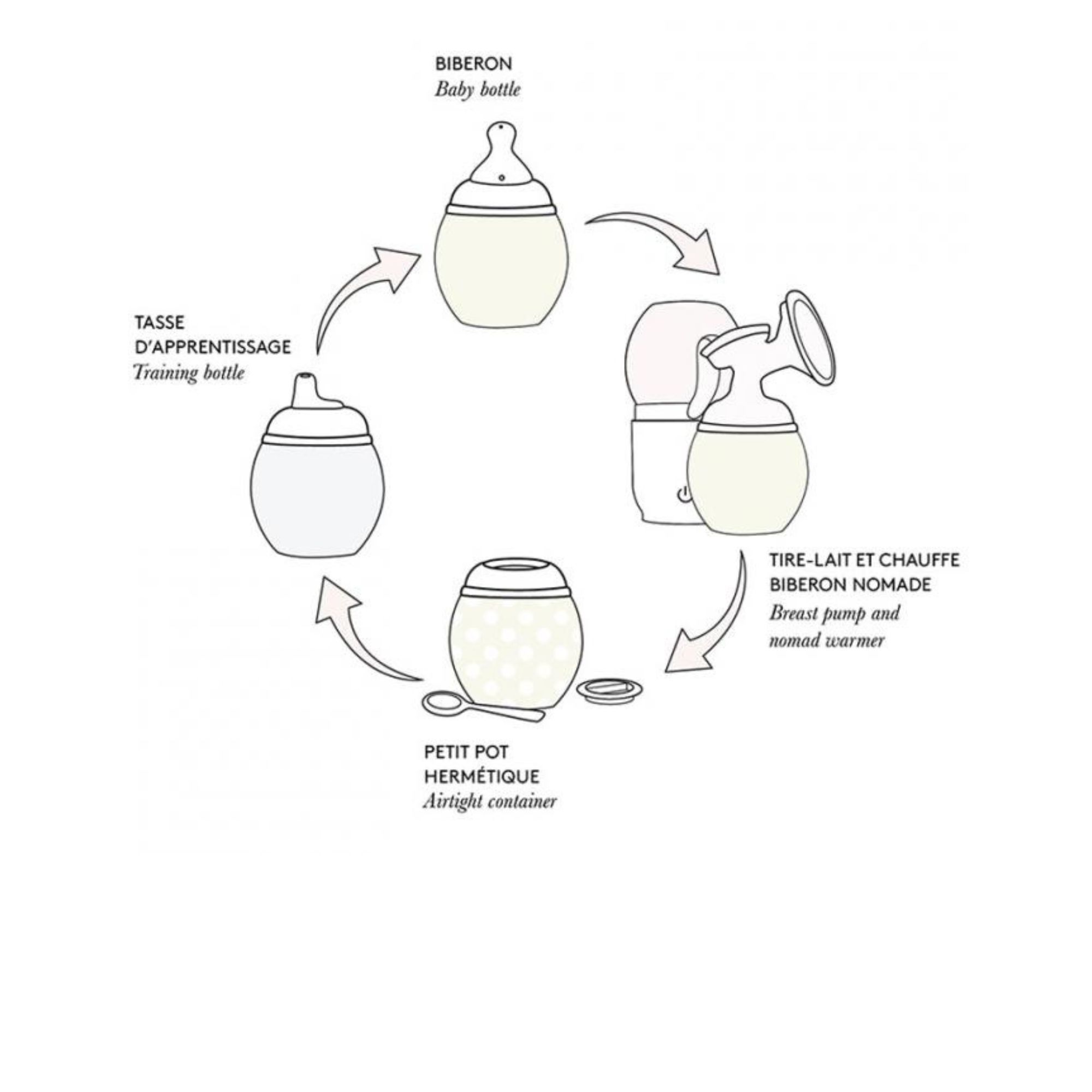 BIBERON
Baby bottle

TIRE-LAIT ET CHAUFFE BIBERON NOMADE
Breast pump and nomad warmer

PETIT POT HERMÉTIQUE
Airtight container

TASSE D'APPRENTISSAGE
Training bottle