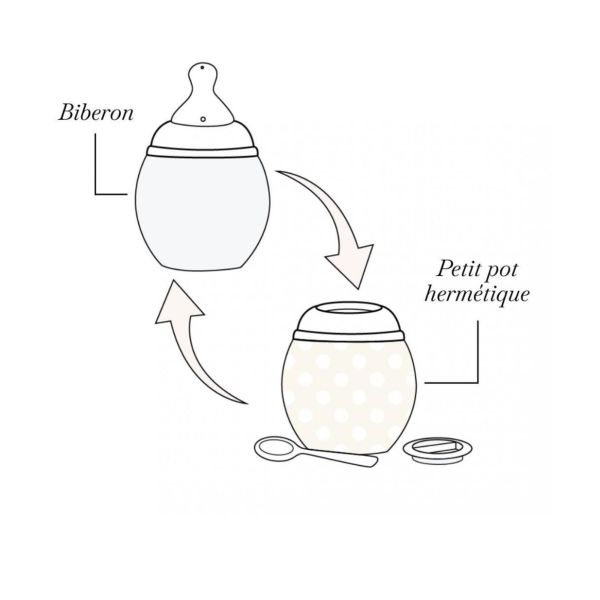 Biberon

Petit pot hermétique