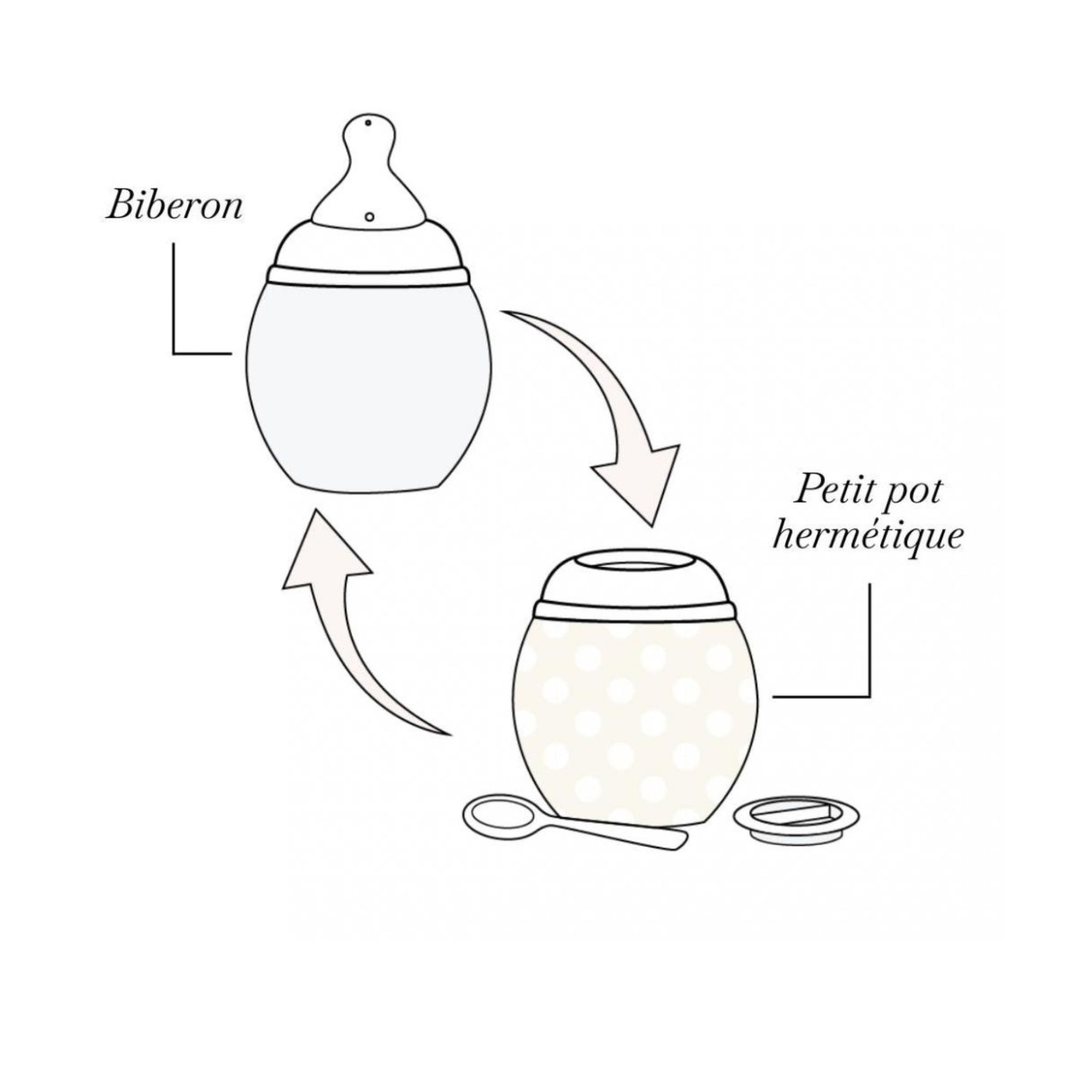 Biberon

Petit pot hermétique