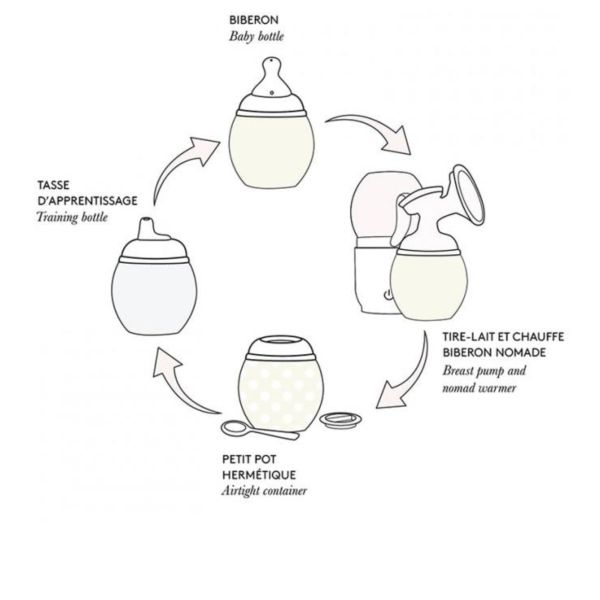 BIBERON
Baby bottle

TIRE-LAIT ET CHAUFFE BIBERON NOMADE
Breast pump and nomad warmer

PETIT POT HERMÉTIQUE
Airtight container

TASSE D'APPRENTISSAGE
Training bottle