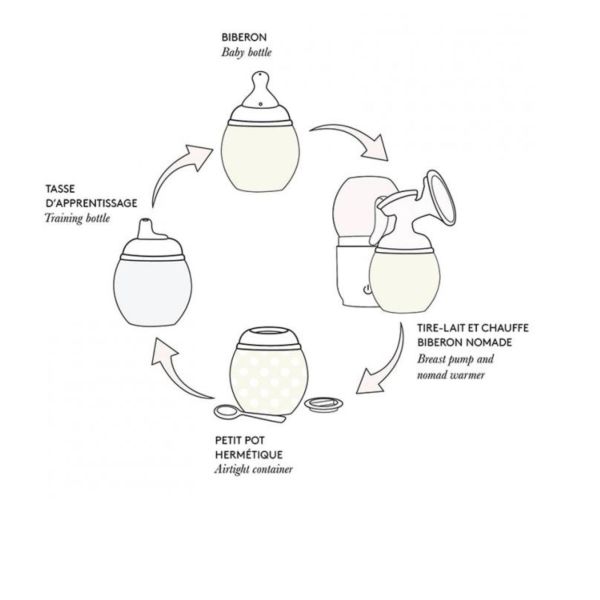 BIBERON
Baby bottle

TIRE-LAIT ET CHAUFFE BIBERON NOMADE
Breast pump and nomad warmer

PETIT POT HERMÉTIQUE
Airtight container

TASSE D'APPRENTISSAGE
Training bottle