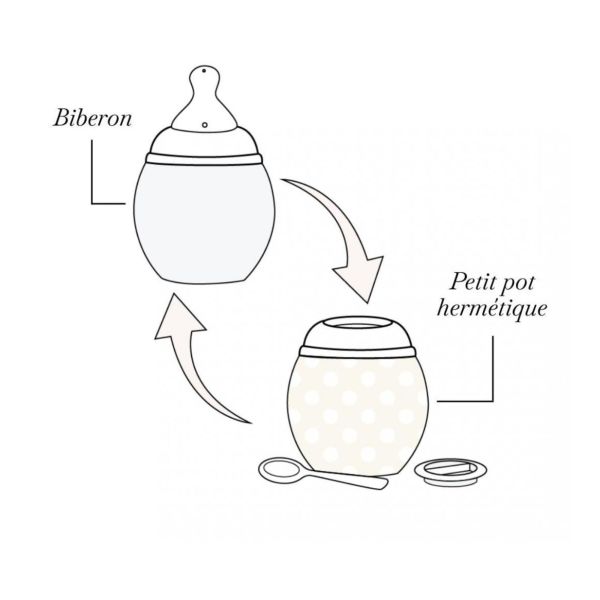 Biberon

Petit pot hermétique