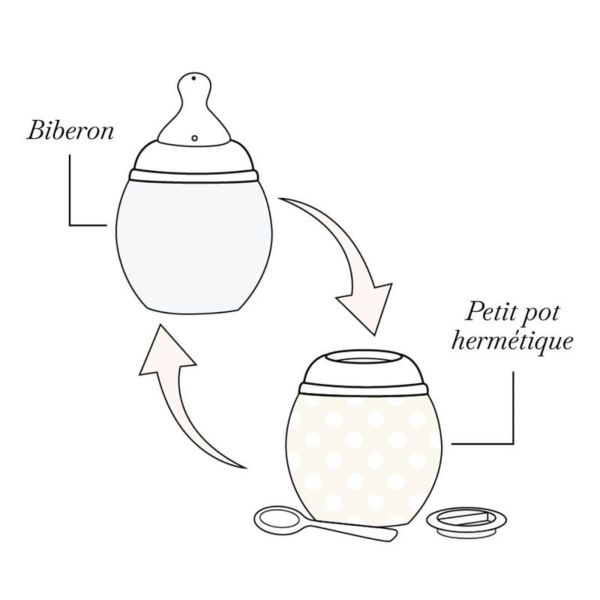 Biberon

Petit pot hermétique