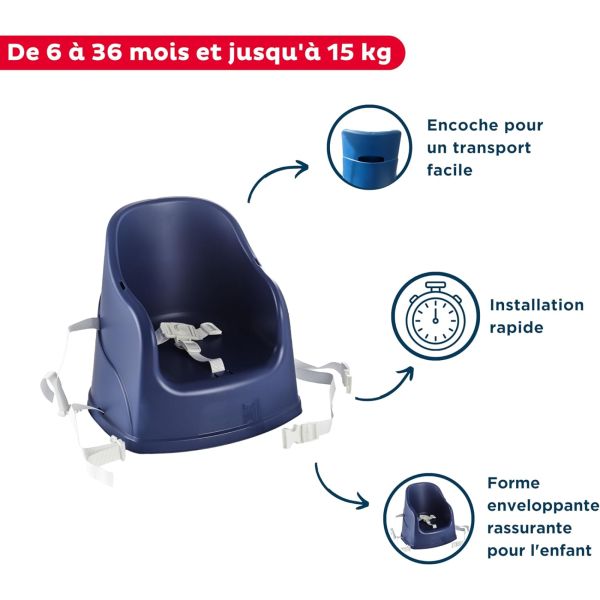 De 6 à 36 mois et jusqu'à 15 kg

Encoche pour un transport facile

Installation rapide

Forme enveloppante rassurante pour l'enfant