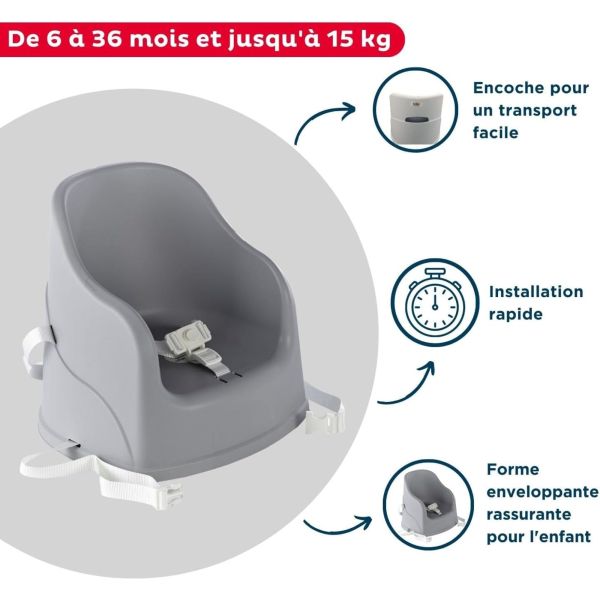 De 6 à 36 mois et jusqu'à 15 kg

Encoche pour un transport facile

Installation rapide

Forme enveloppante rassurante pour l'enfant