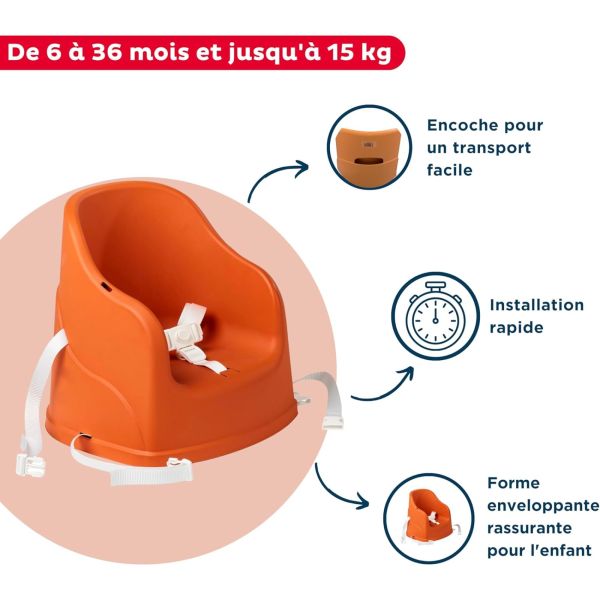 De 6 à 36 mois et jusqu'à 15 kg

Encoche pour un transport facile

Installation rapide

Forme enveloppante rassurante pour l'enfant