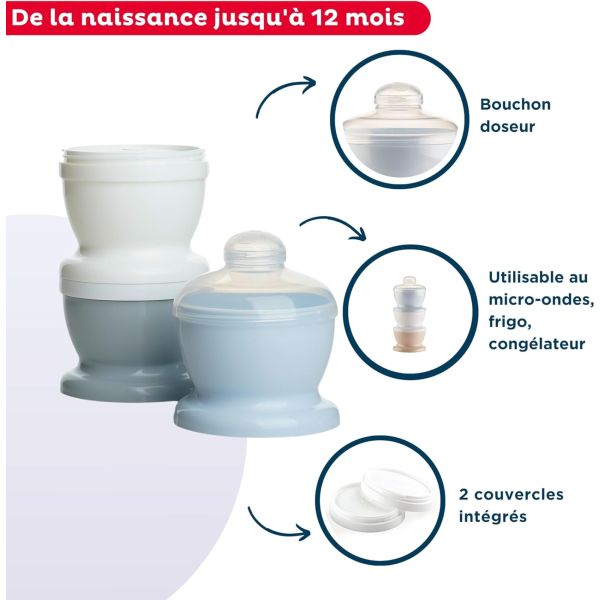 De la naissance jusqu'à 12 mois

Bouchon doseur

Utilisable au micro-ondes, frigo, congélateur

2 couvercles intégrés