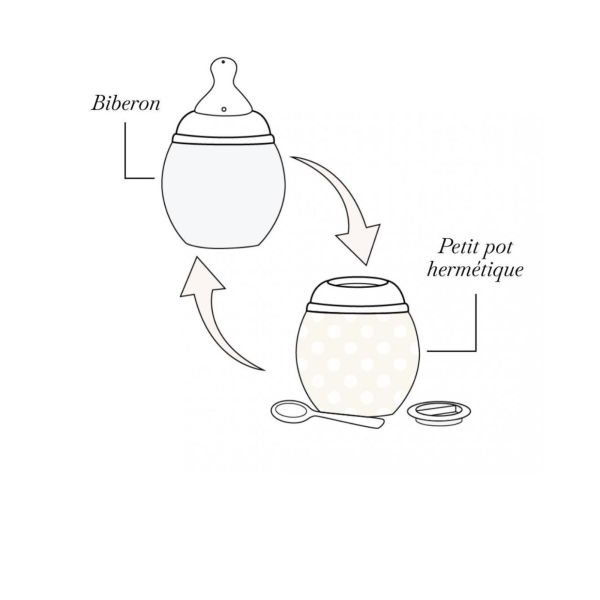 Biberon

Petit pot hermétique