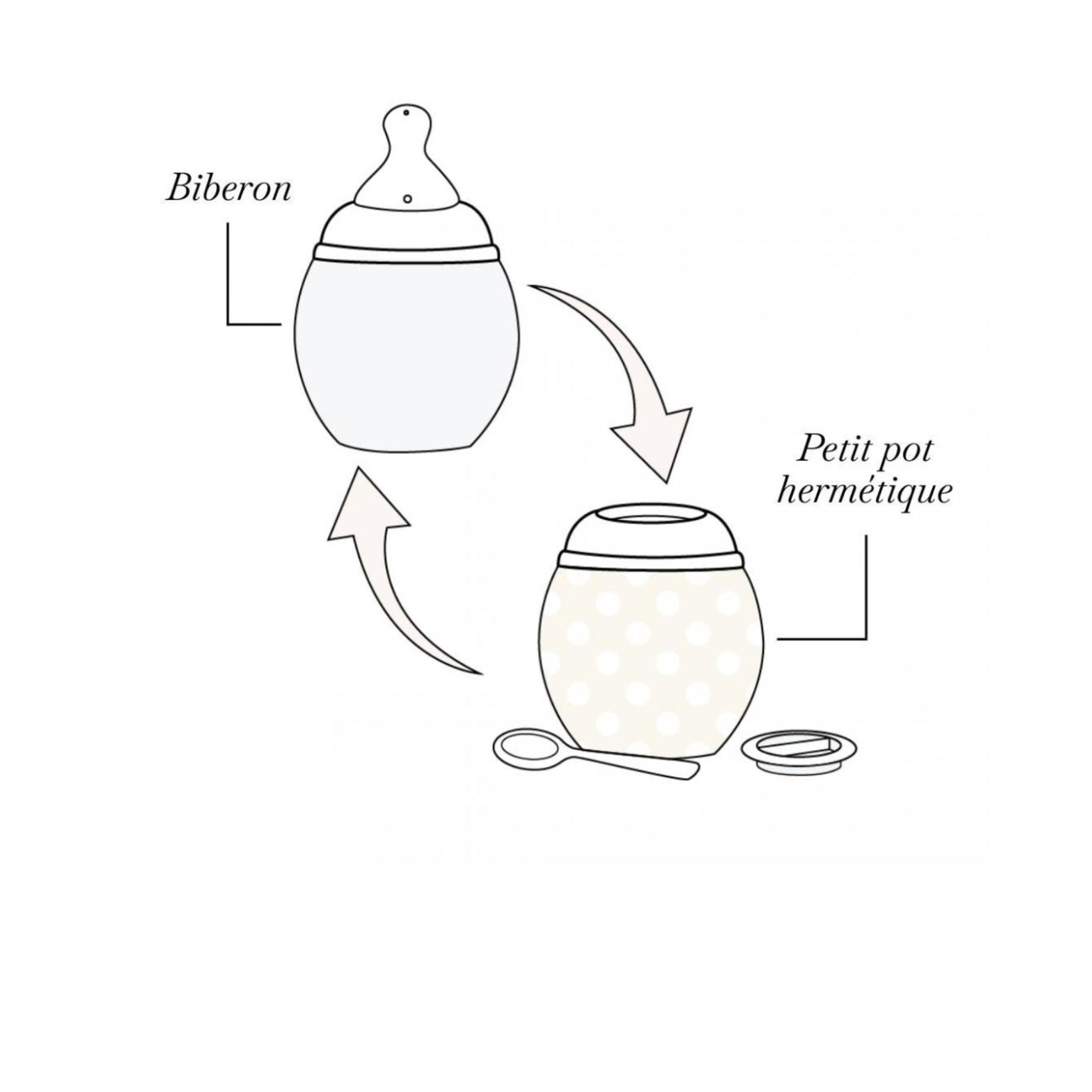 Biberon

Petit pot hermétique