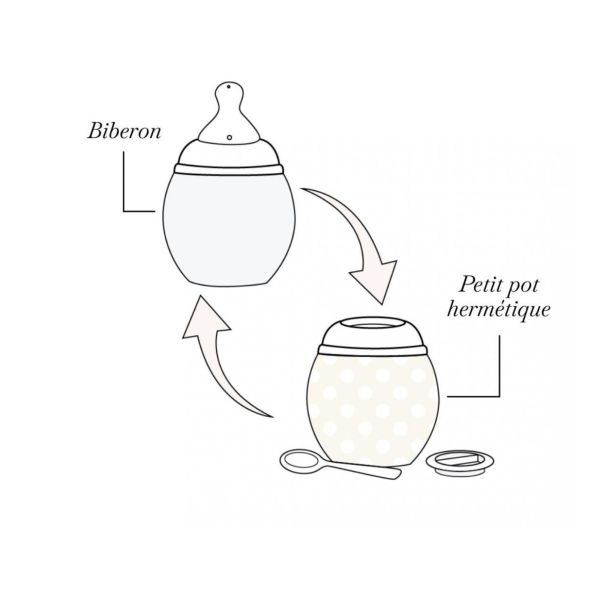 Biberon

Petit pot hermétique