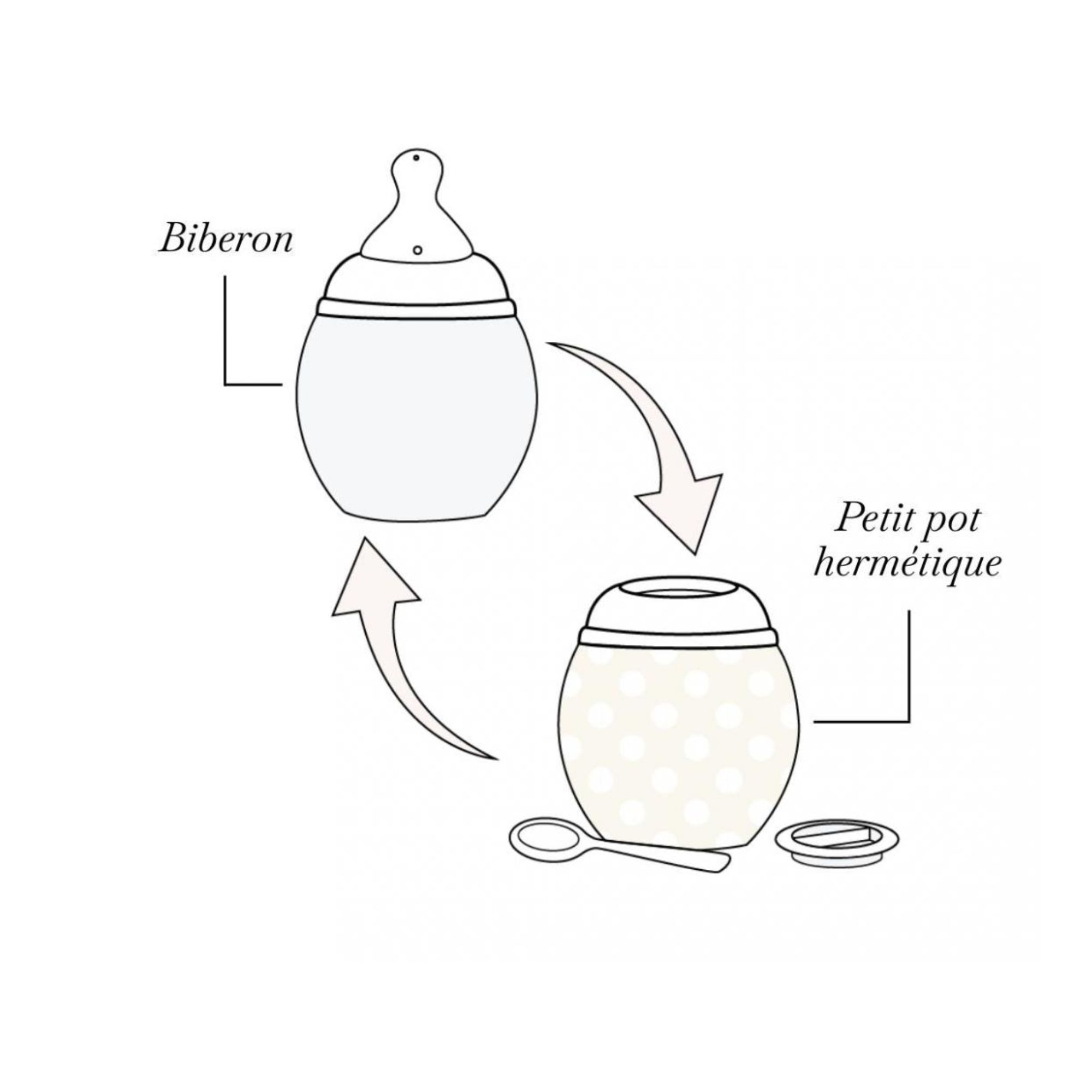 Biberon

Petit pot hermétique