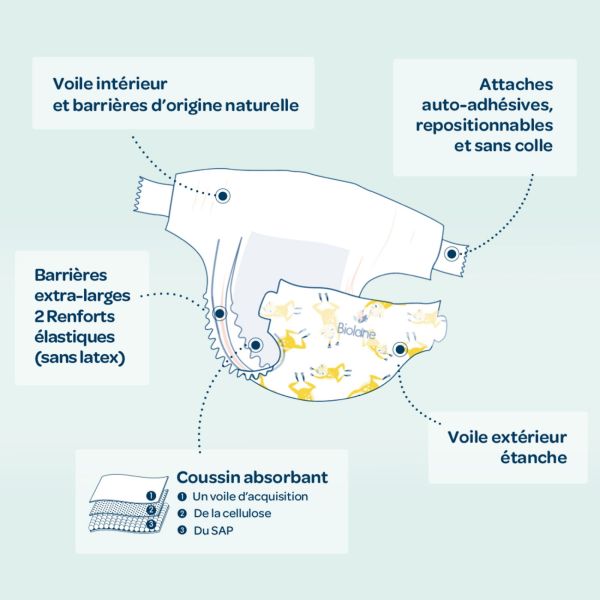 Voile intérieur
et barrières d'origine naturelle

Attaches
auto-adhésives,
repositionnables
et sans colle

Barrières
extra-larges
2 Renforts
élastiques
(sans latex)

Biolane

Voile extérieur
étanche

1
2
3

Coussin absorbant
1 Un voile d'acquisition
2 De la cellulose
3 Du SAP