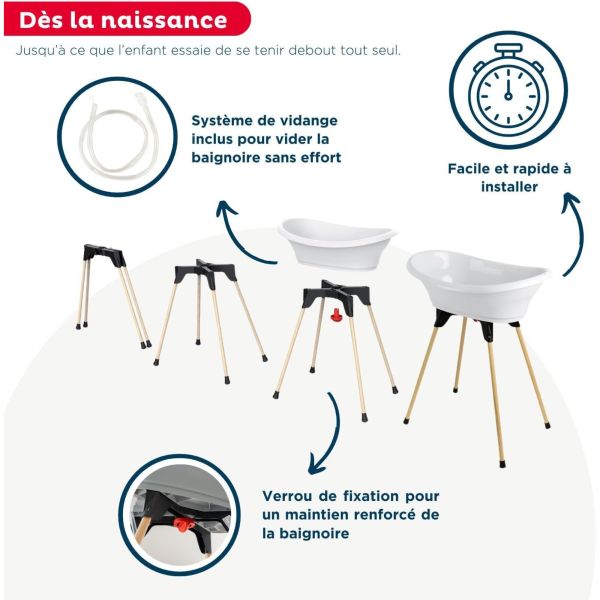 Dès la naissance

Jusqu'à ce que l'enfant essaie de se tenir debout tout seul.

Système de vidange inclus pour vider la baignoire sans effort

Facile et rapide à installer

Verrou de fixation pour un maintien renforcé de la baignoire