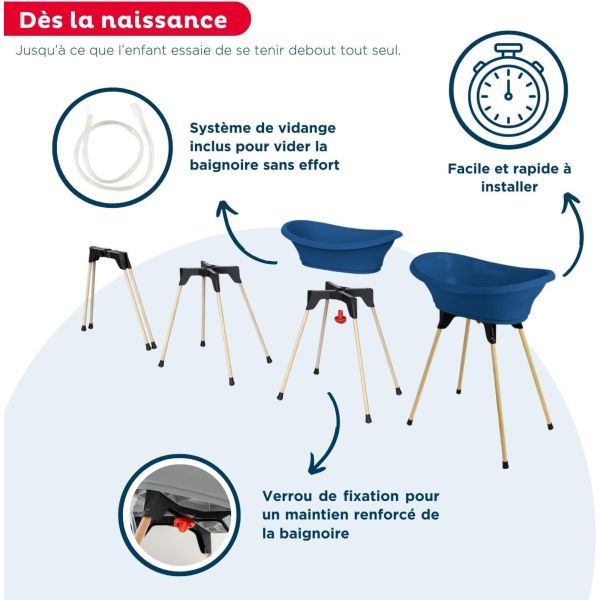 Dès la naissance

Jusqu'à ce que l'enfant essaie de se tenir debout tout seul.

Système de vidange inclus pour vider la baignoire sans effort

Facile et rapide à installer

Verrou de fixation pour un maintien renforcé de la baignoire