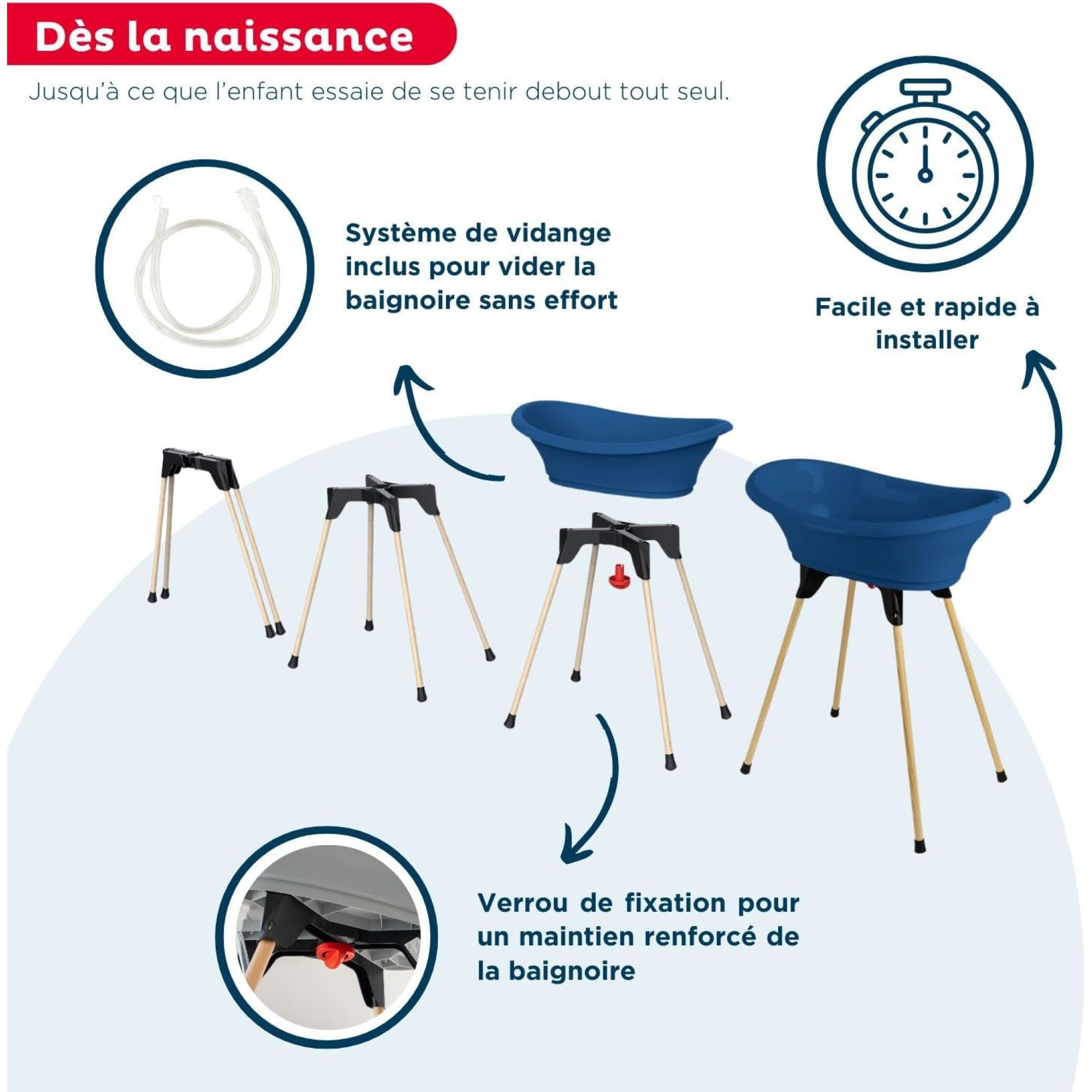 Dès la naissance

Jusqu'à ce que l'enfant essaie de se tenir debout tout seul.

Système de vidange inclus pour vider la baignoire sans effort

Facile et rapide à installer

Verrou de fixation pour un maintien renforcé de la baignoire