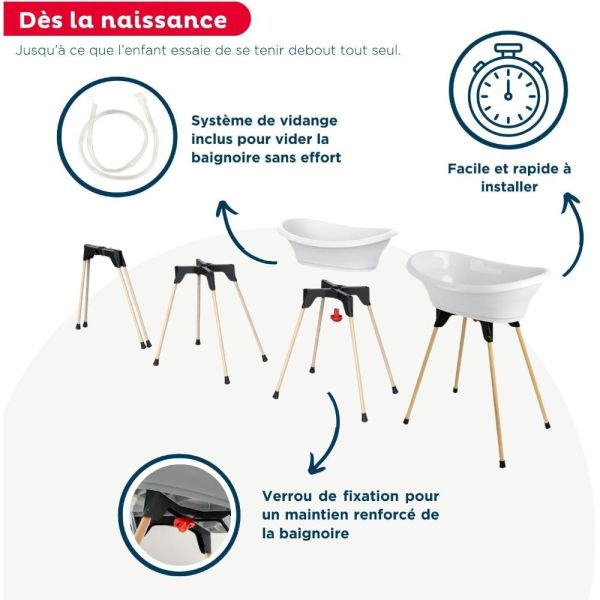 Dès la naissance

Jusqu'à ce que l'enfant essaie de se tenir debout tout seul.

Système de vidange inclus pour vider la baignoire sans effort

Facile et rapide à installer

Verrou de fixation pour un maintien renforcé de la baignoire