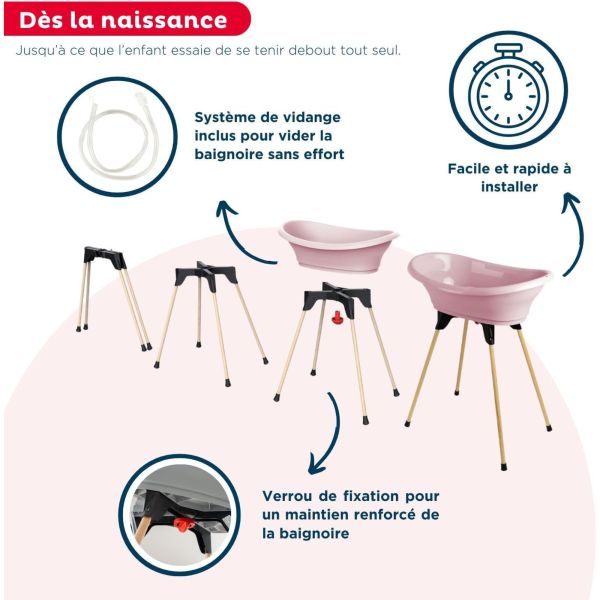 Dès la naissance

Jusqu'à ce que l'enfant essaie de se tenir debout tout seul.

Système de vidange inclus pour vider la baignoire sans effort

Facile et rapide à installer

Verrou de fixation pour un maintien renforcé de la baignoire