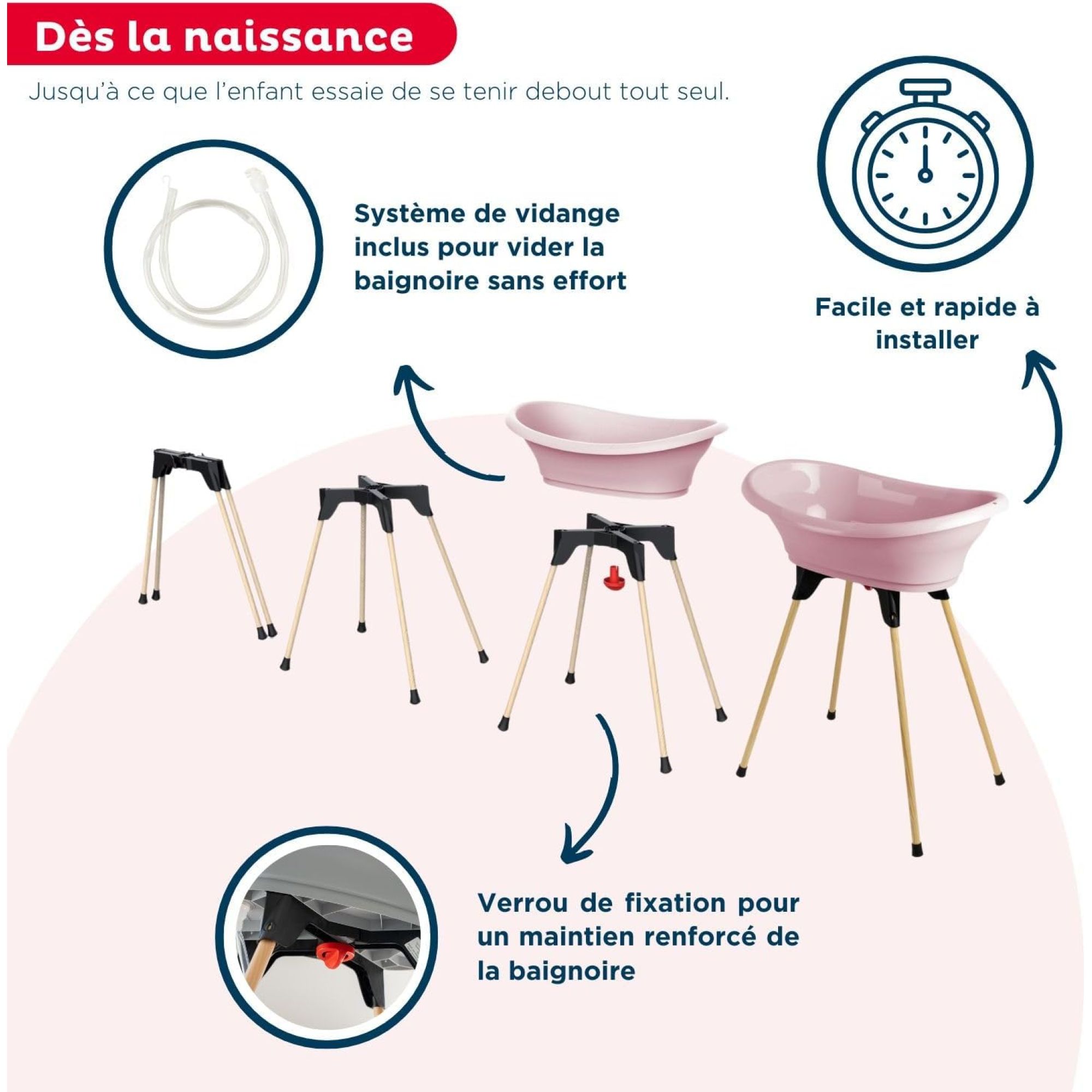 Dès la naissance

Jusqu'à ce que l'enfant essaie de se tenir debout tout seul.

Système de vidange inclus pour vider la baignoire sans effort

Facile et rapide à installer

Verrou de fixation pour un maintien renforcé de la baignoire