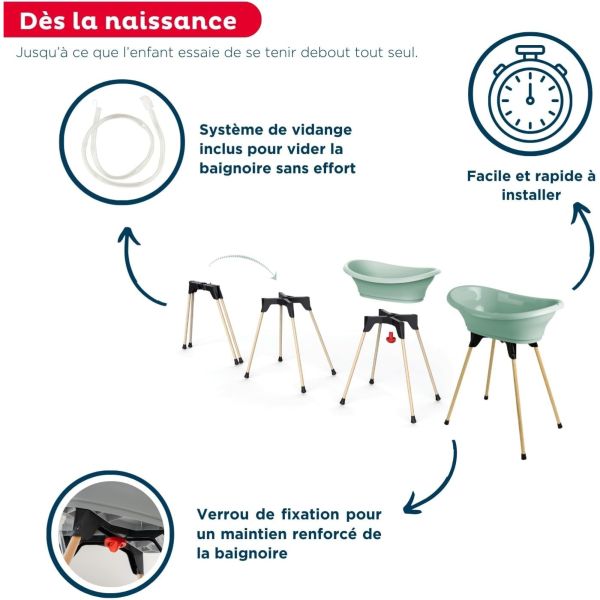 Dès la naissance

Jusqu'à ce que l'enfant essaie de se tenir debout tout seul.

Système de vidange inclus pour vider la baignoire sans effort

Facile et rapide à installer

Verrou de fixation pour un maintien renforcé de la baignoire