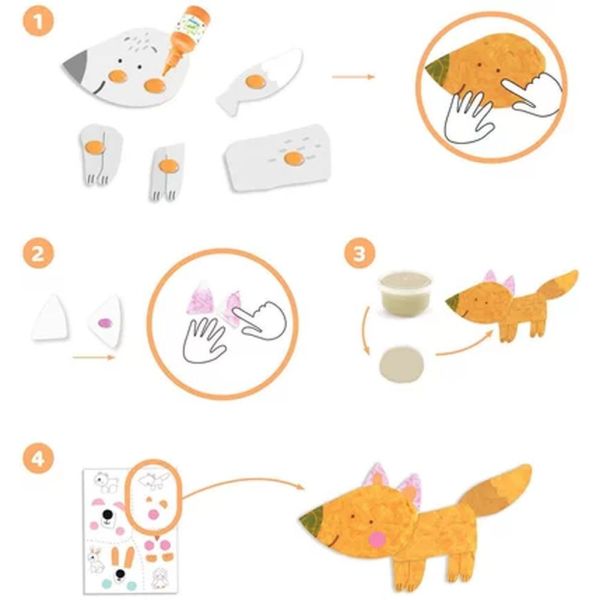 1

2

3

4