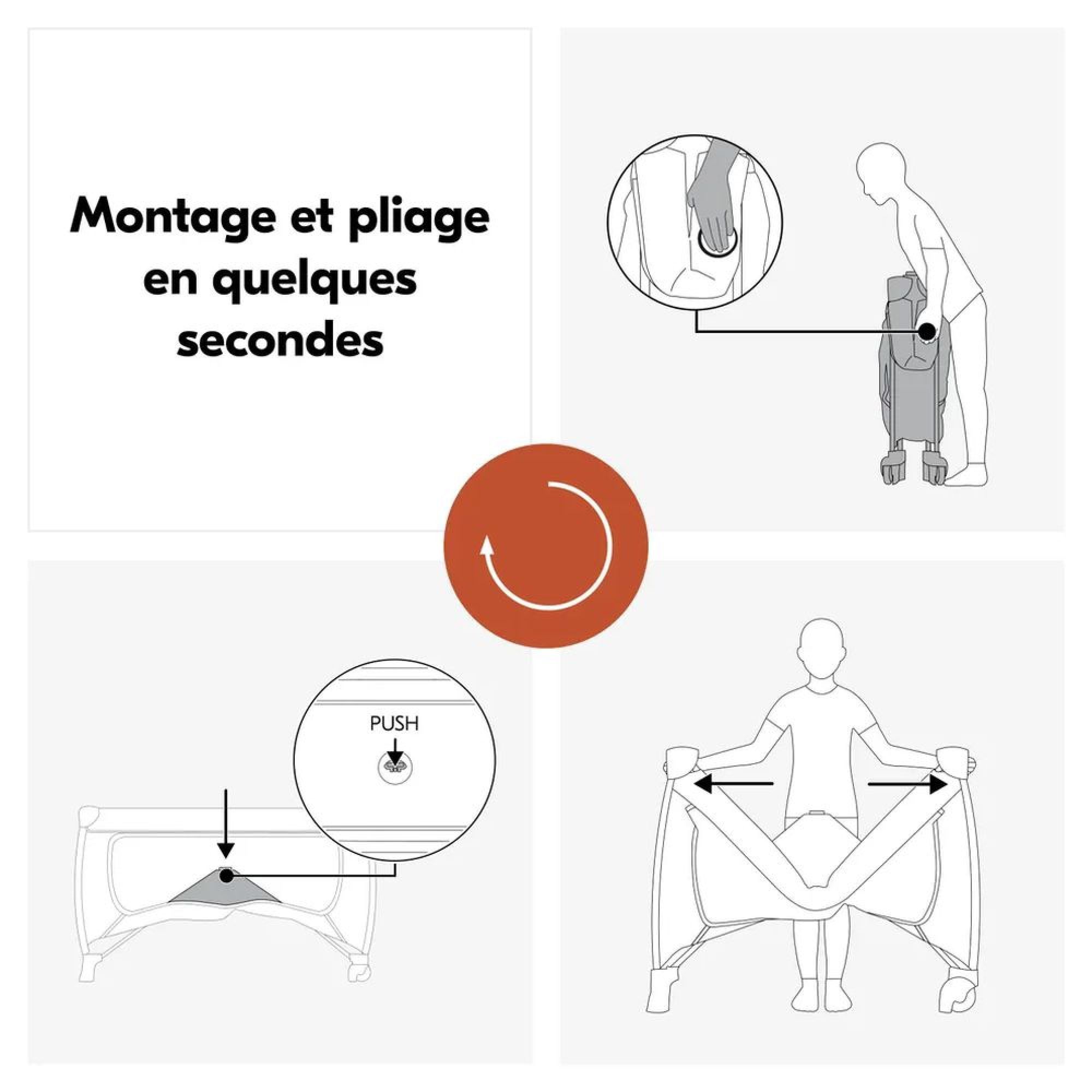 Montage et pliage en quelques secondes

PUSH