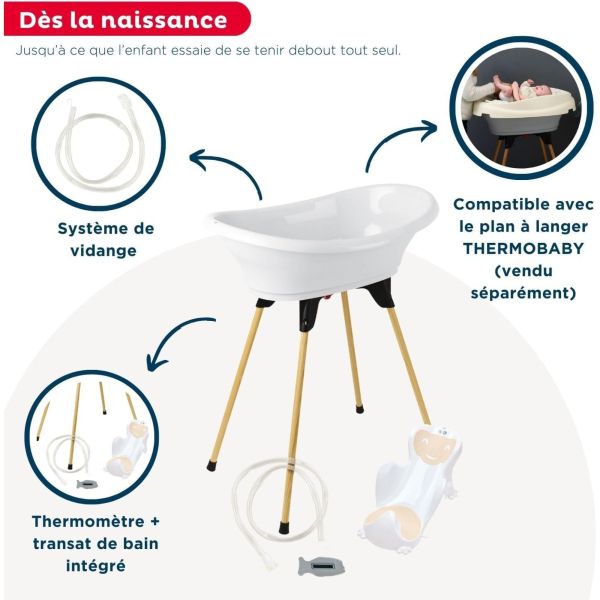 Dès la naissance

Jusqu'à ce que l'enfant essaie de se tenir debout tout seul.

Système de vidange

Compatible avec le plan à langer THERMOBABY (vendu séparément)

Thermomètre + transat de bain intégré