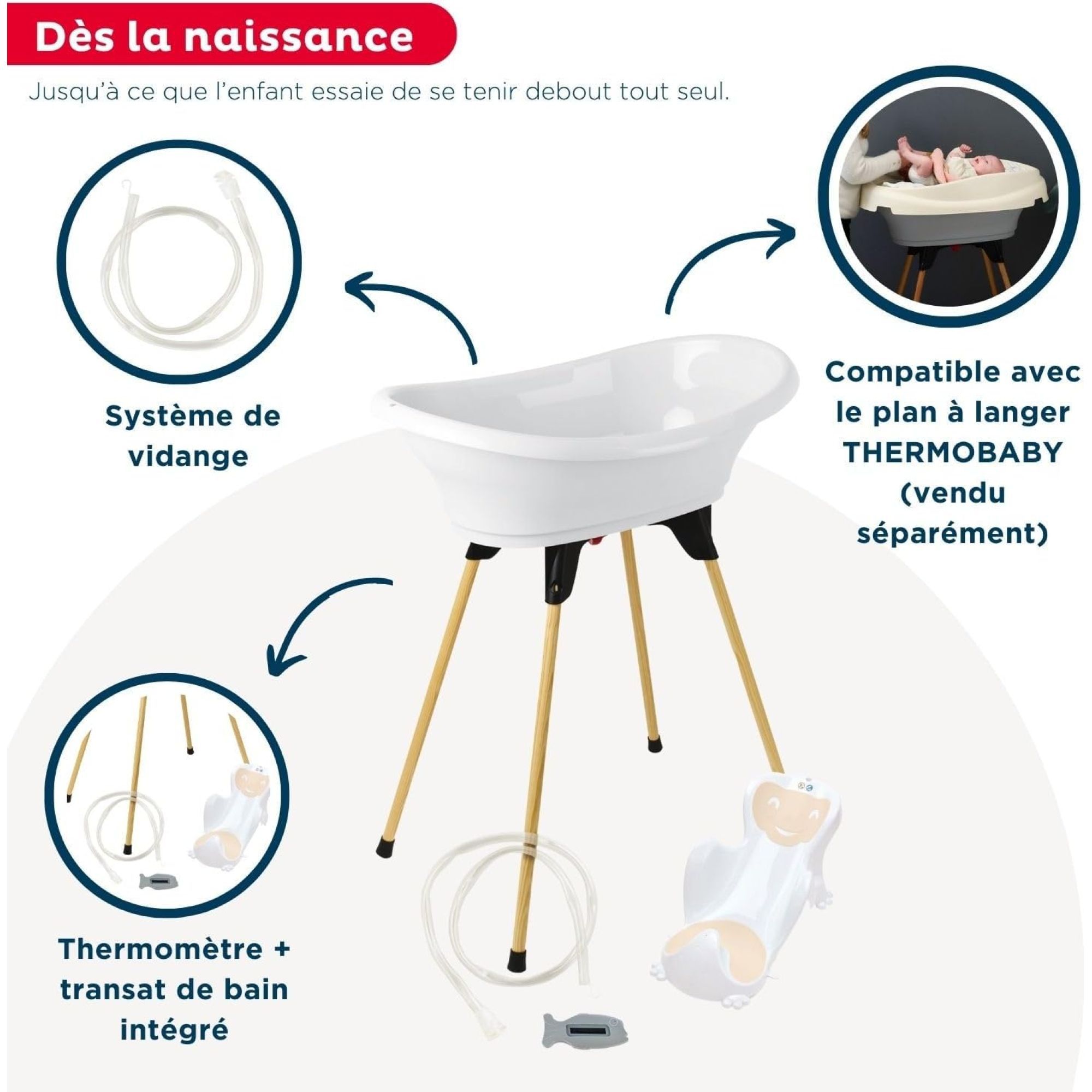 Dès la naissance

Jusqu'à ce que l'enfant essaie de se tenir debout tout seul.

Système de vidange

Compatible avec le plan à langer THERMOBABY (vendu séparément)

Thermomètre + transat de bain intégré