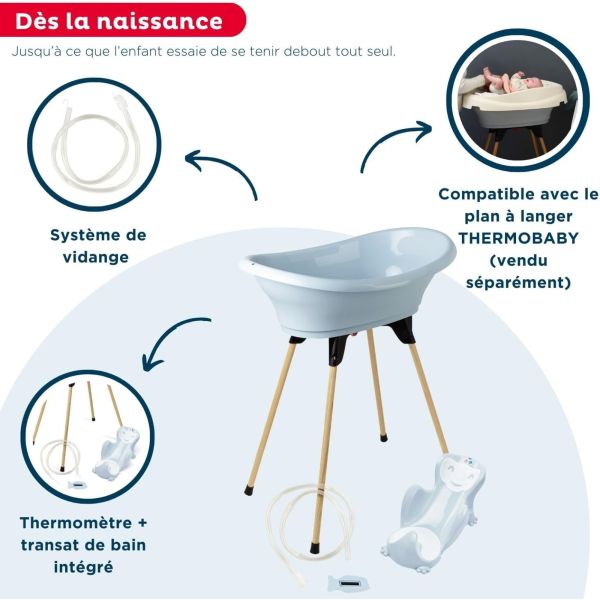 Dès la naissance

Jusqu'à ce que l'enfant essaie de se tenir debout tout seul.

Système de vidange

Compatible avec le plan à langer THERMOBABY (vendu séparément)

Thermomètre + transat de bain intégré