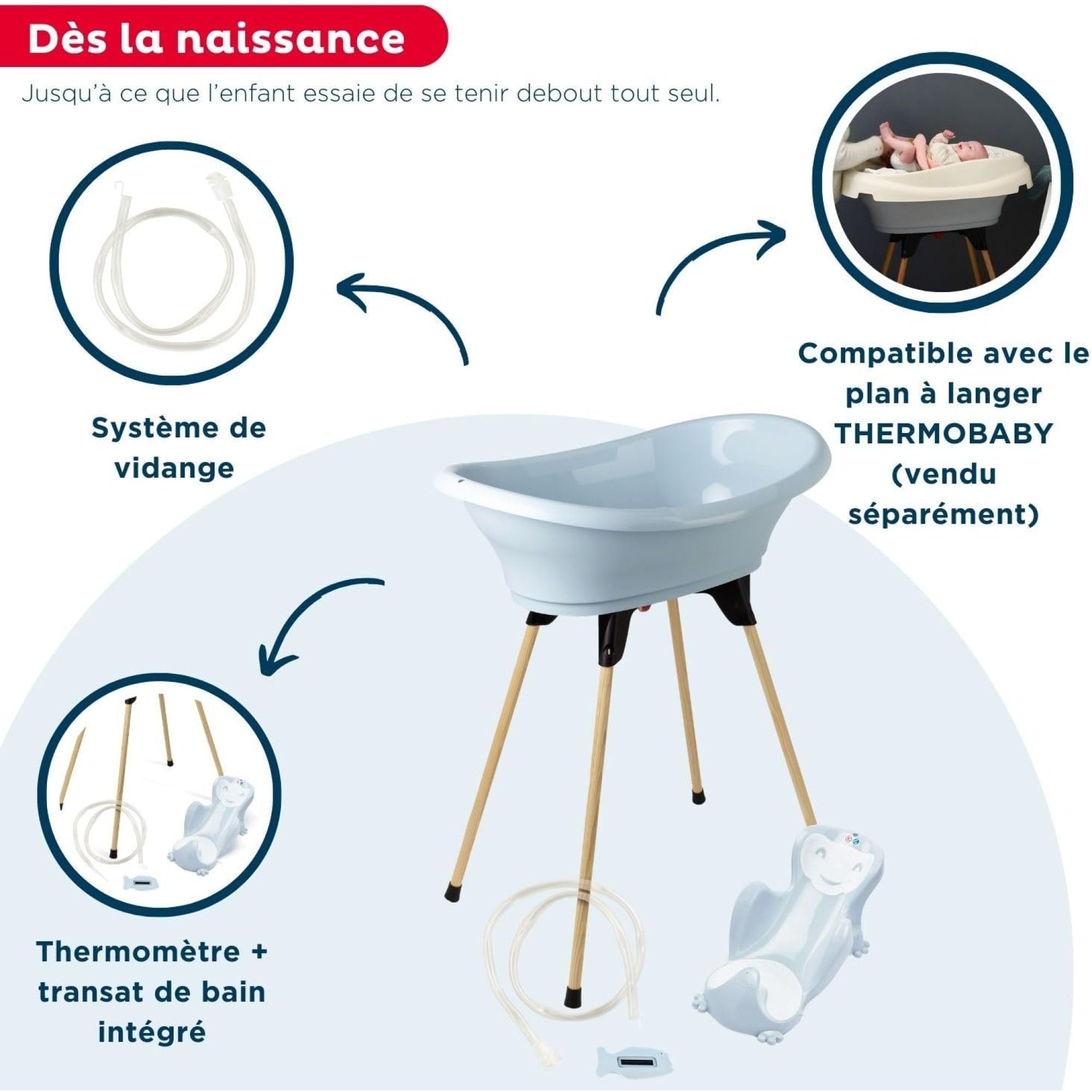 Dès la naissance

Jusqu'à ce que l'enfant essaie de se tenir debout tout seul.

Système de vidange

Compatible avec le plan à langer THERMOBABY (vendu séparément)

Thermomètre + transat de bain intégré