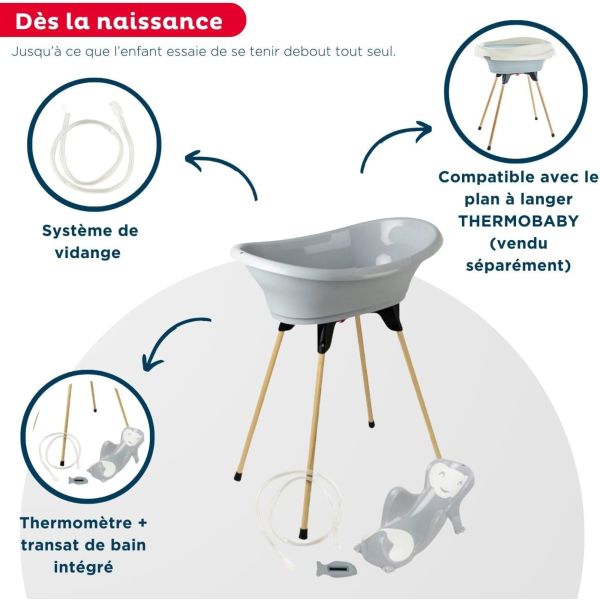 Dès la naissance

Jusqu'à ce que l'enfant essaie de se tenir debout tout seul.

Système de vidange

Compatible avec le plan à langer THERMOBABY (vendu séparément)

Thermomètre + transat de bain intégré