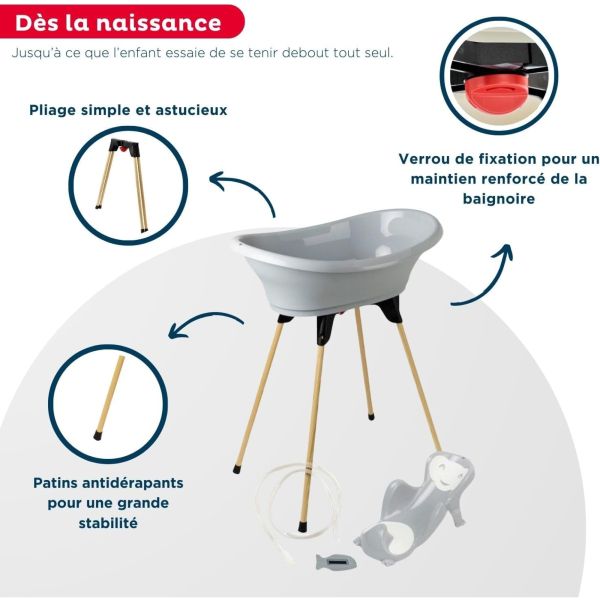 Dès la naissance

Jusqu'à ce que l'enfant essaie de se tenir debout tout seul.

Pliage simple et astucieux

Verrou de fixation pour un maintien renforcé de la baignoire

Patins antidérapants pour une grande stabilité