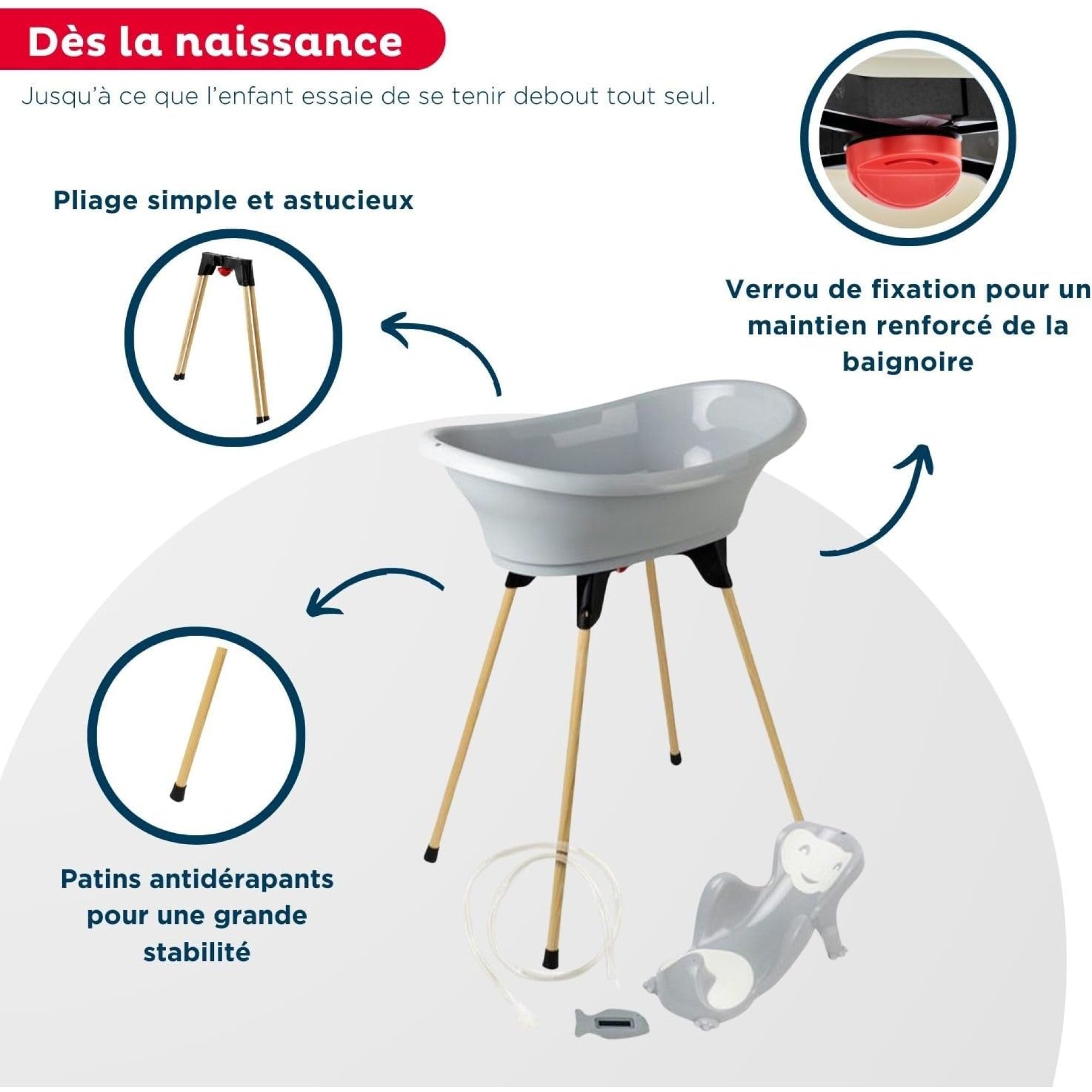 Dès la naissance

Jusqu'à ce que l'enfant essaie de se tenir debout tout seul.

Pliage simple et astucieux

Verrou de fixation pour un maintien renforcé de la baignoire

Patins antidérapants pour une grande stabilité