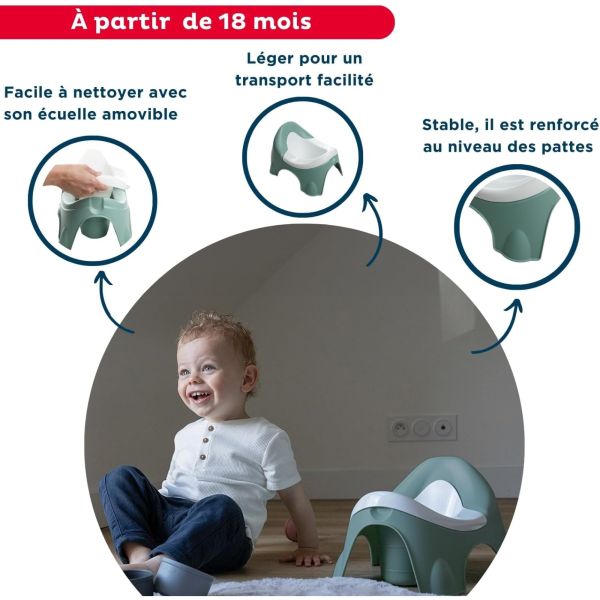 À partir de 18 mois

Facile à nettoyer avec son écuelle amovible

Léger pour un transport facilité

Stable, il est renforcé au niveau des pattes