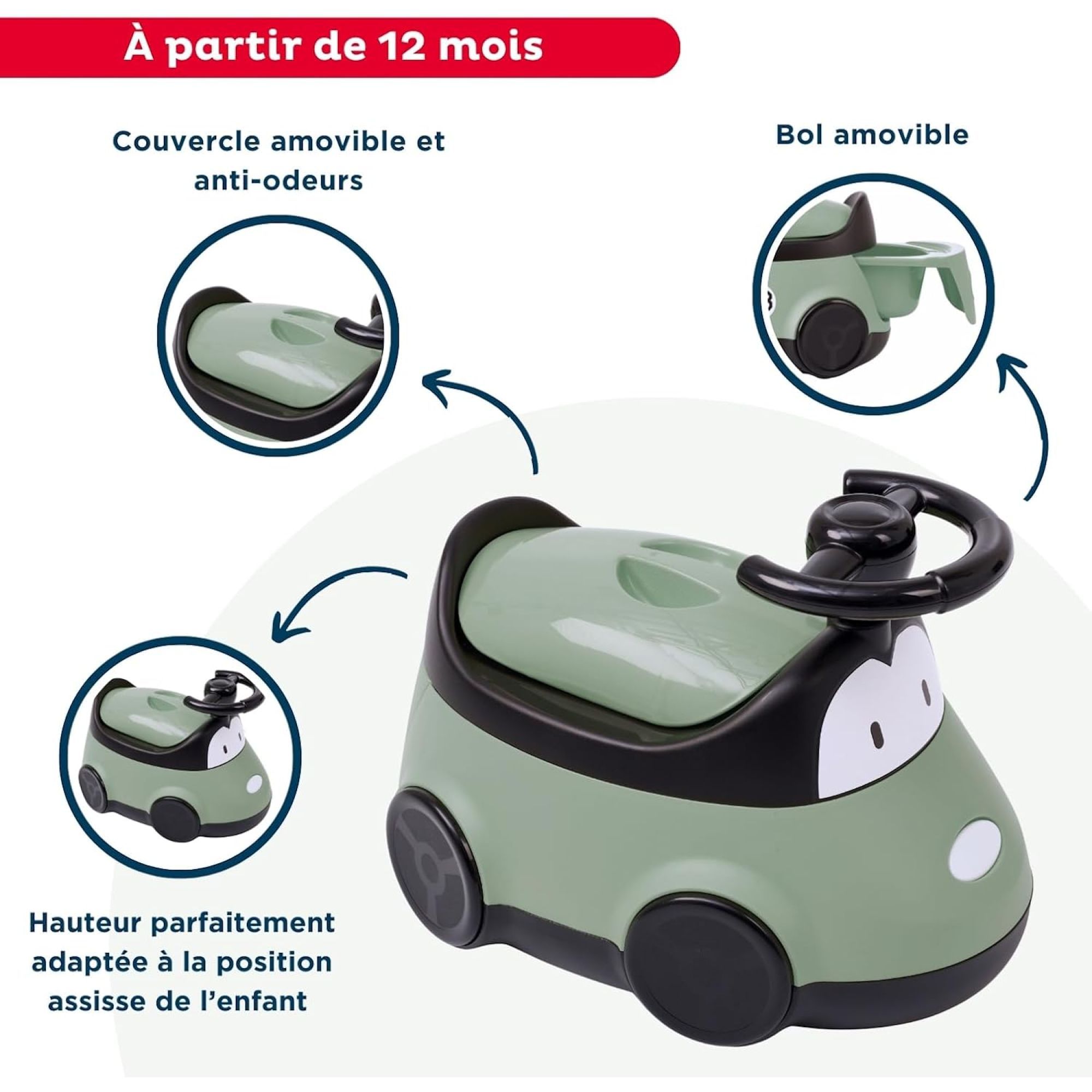 À partir de 12 mois

Couvercle amovible et anti-odeurs

Bol amovible

Hauteur parfaitement adaptée à la position assisse de l'enfant