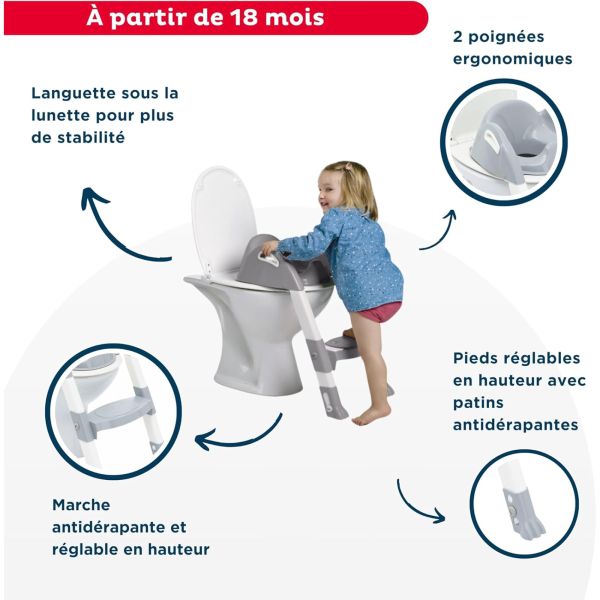 À partir de 18 mois

2 poignées ergonomiques

Languette sous la lunette pour plus de stabilité

Pieds réglables en hauteur avec patins antidérapantes

Marche antidérapante et réglable en hauteur