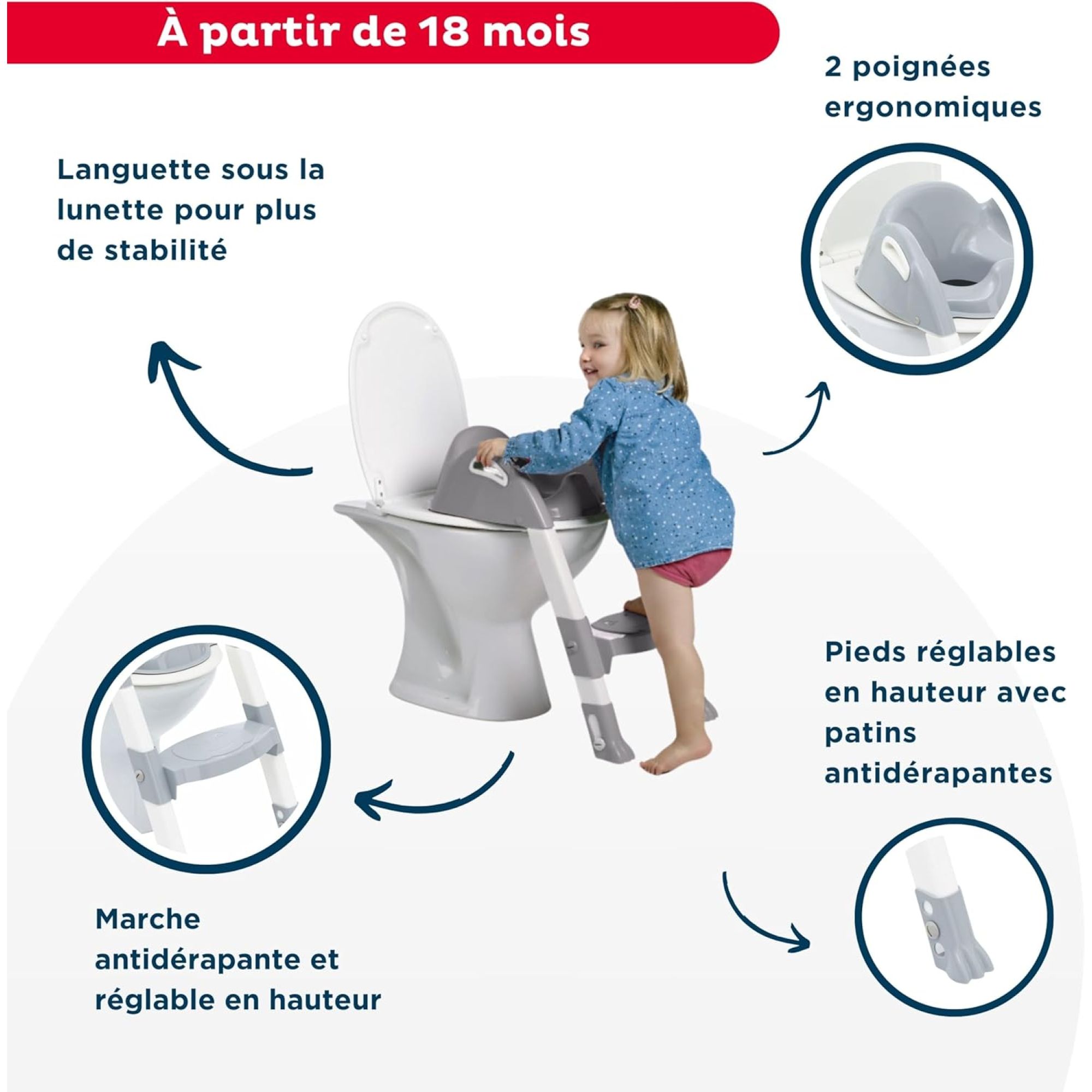 À partir de 18 mois

2 poignées ergonomiques

Languette sous la lunette pour plus de stabilité

Pieds réglables en hauteur avec patins antidérapantes

Marche antidérapante et réglable en hauteur