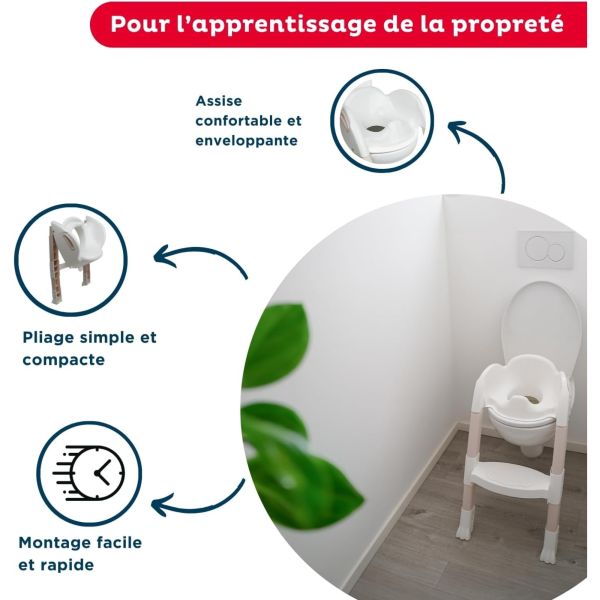 Pour l'apprentissage de la propreté

Assise confortable et enveloppante

Pliage simple et compacte

Montage facile et rapide