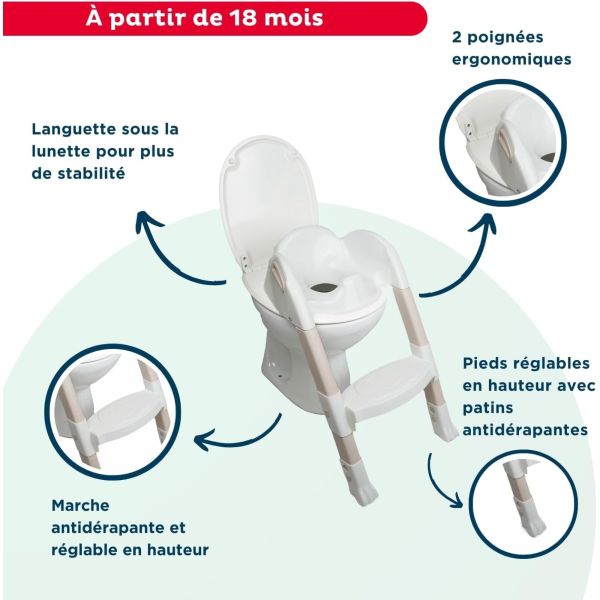 À partir de 18 mois

2 poignées ergonomiques

Languette sous la lunette pour plus de stabilité

Pieds réglables en hauteur avec patins antidérapantes

Marche antidérapante et réglable en hauteur