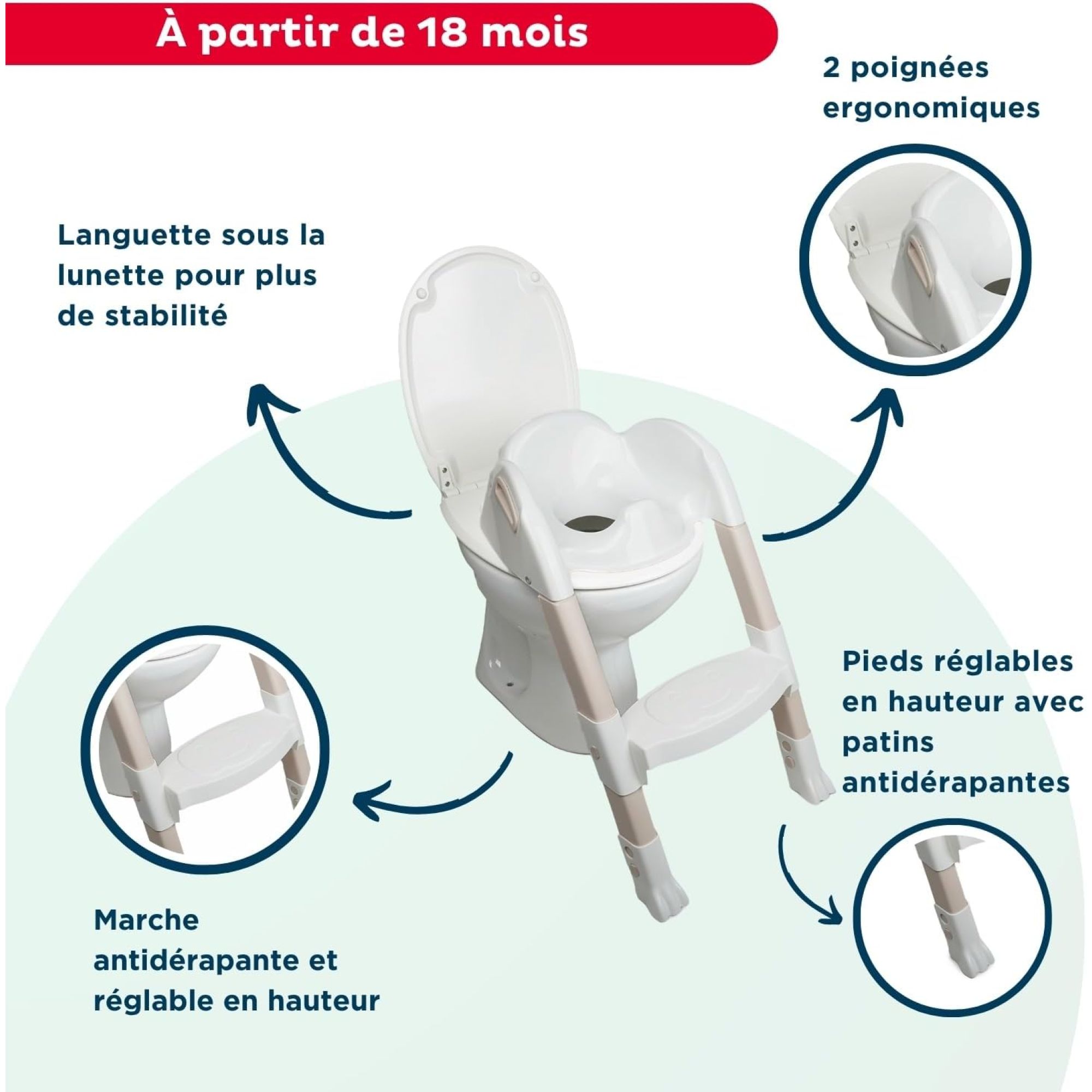 À partir de 18 mois

2 poignées ergonomiques

Languette sous la lunette pour plus de stabilité

Pieds réglables en hauteur avec patins antidérapantes

Marche antidérapante et réglable en hauteur