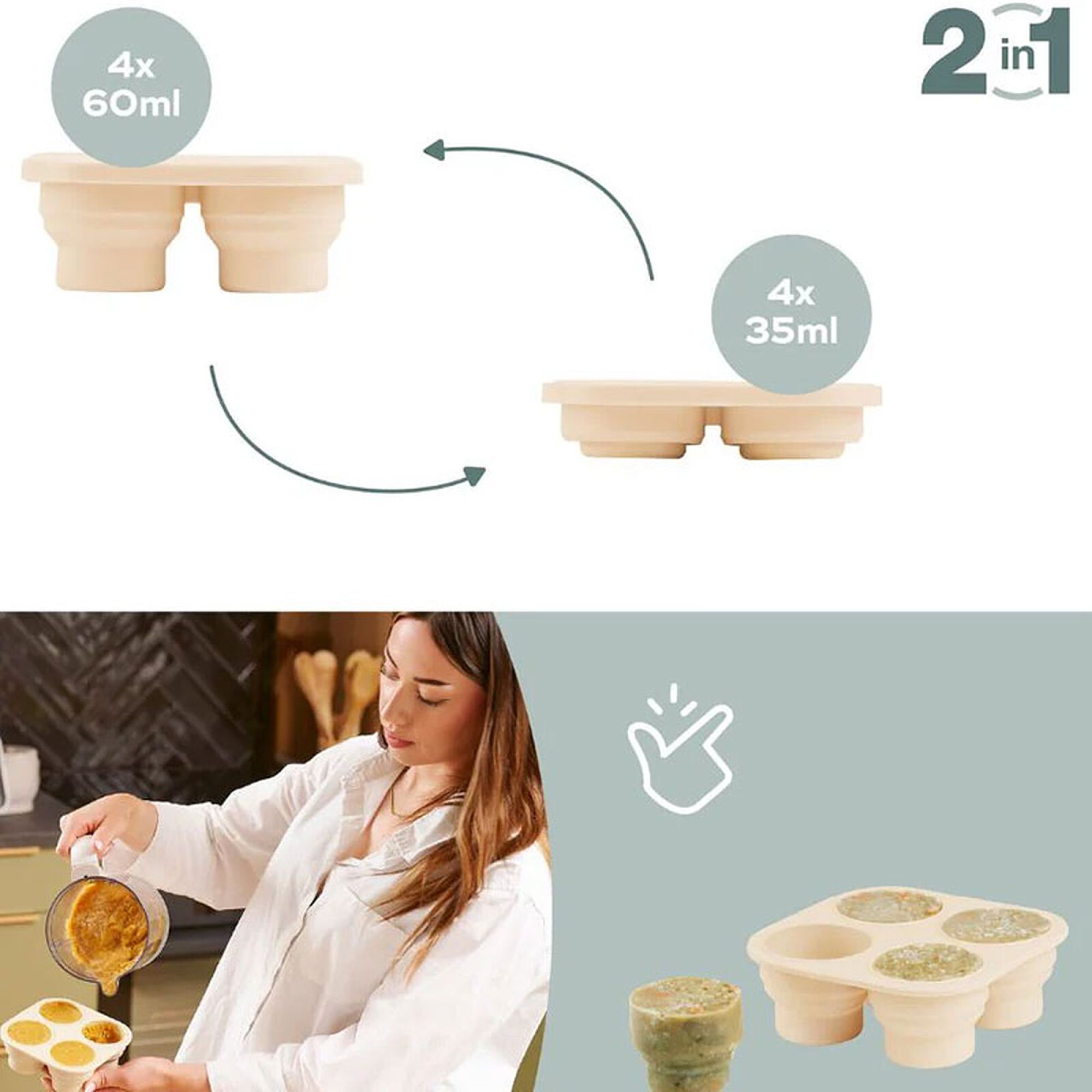 2 in 1

4x
60ml

4x
35ml