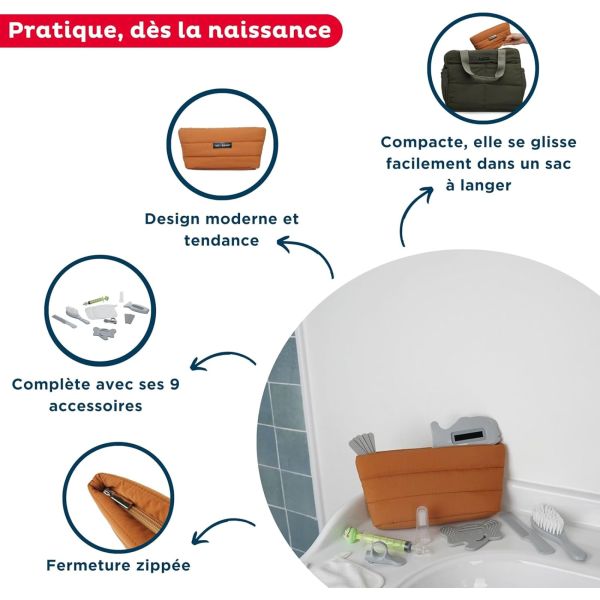 Pratique, dès la naissance

Compacte, elle se glisse facilement dans un sac à langer

Design moderne et tendance

Complète avec ses 9 accessoires

Fermeture zippée